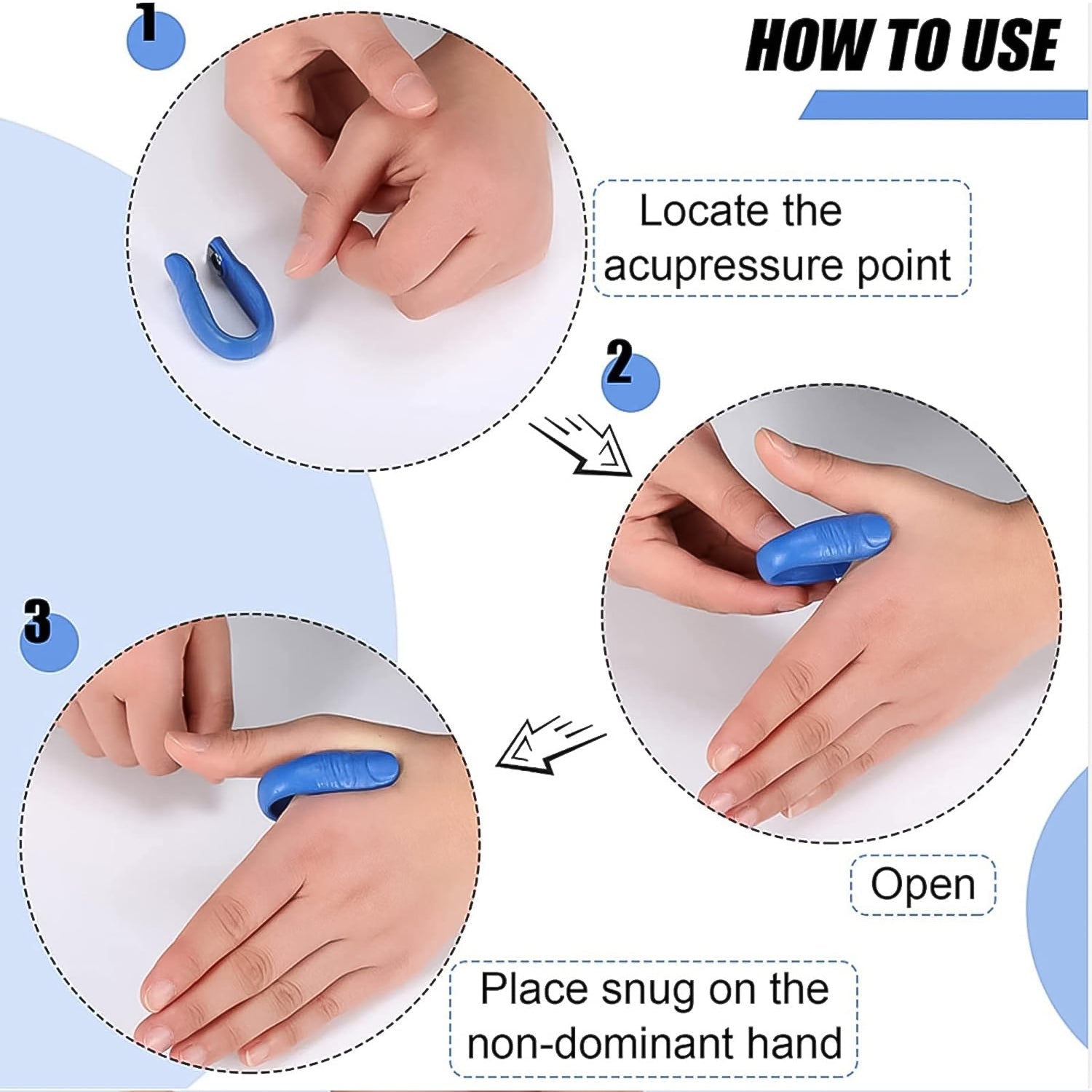 HOW TO USE

1

Locate the acupressure point

2

Open

3

Place snug on the non-dominant hand