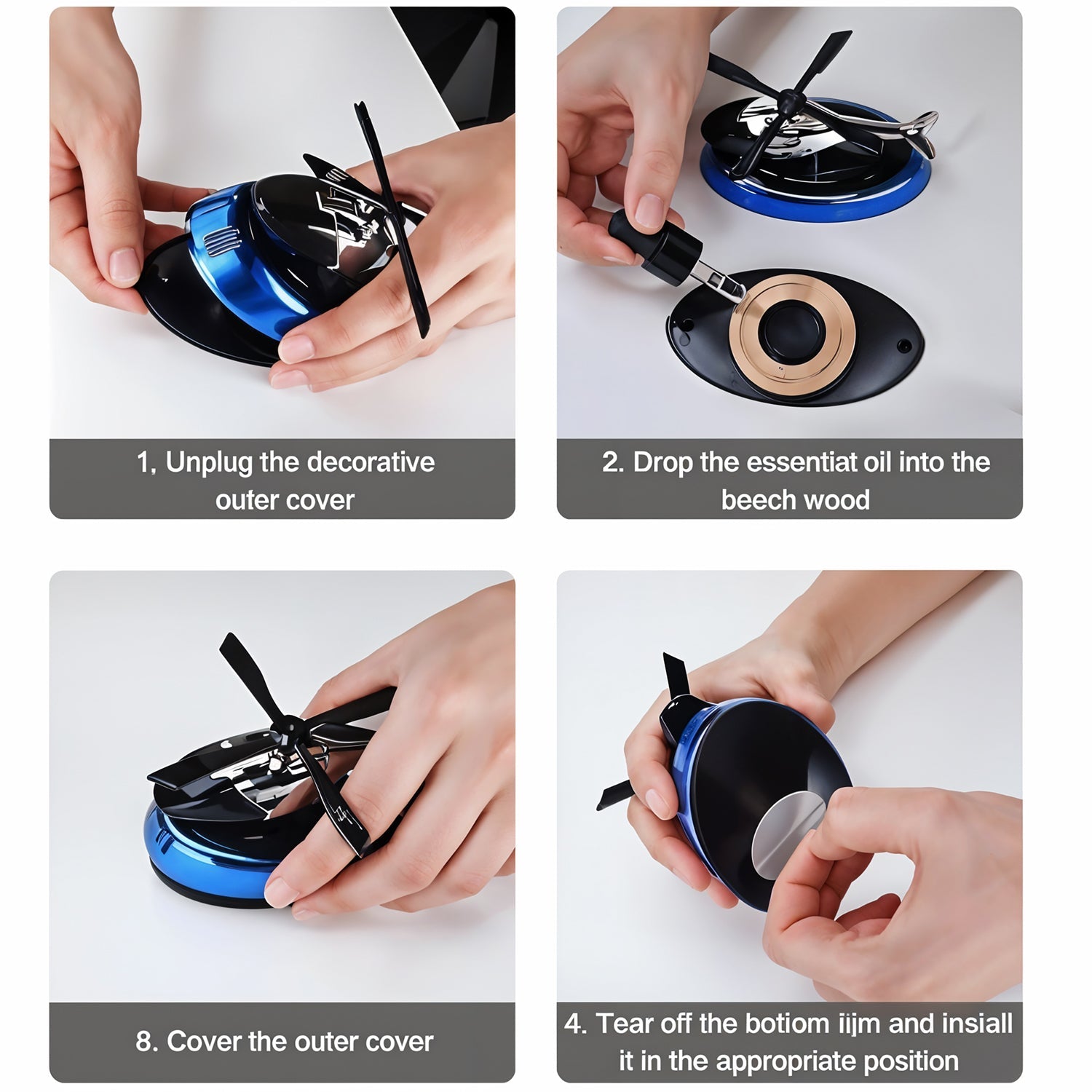 1, Unplug the decorative outer cover

2. Drop the essentiat oil into the beech wood

8. Cover the outer cover

4. Tear off the botiom iijm and insiall it in the appropriate position